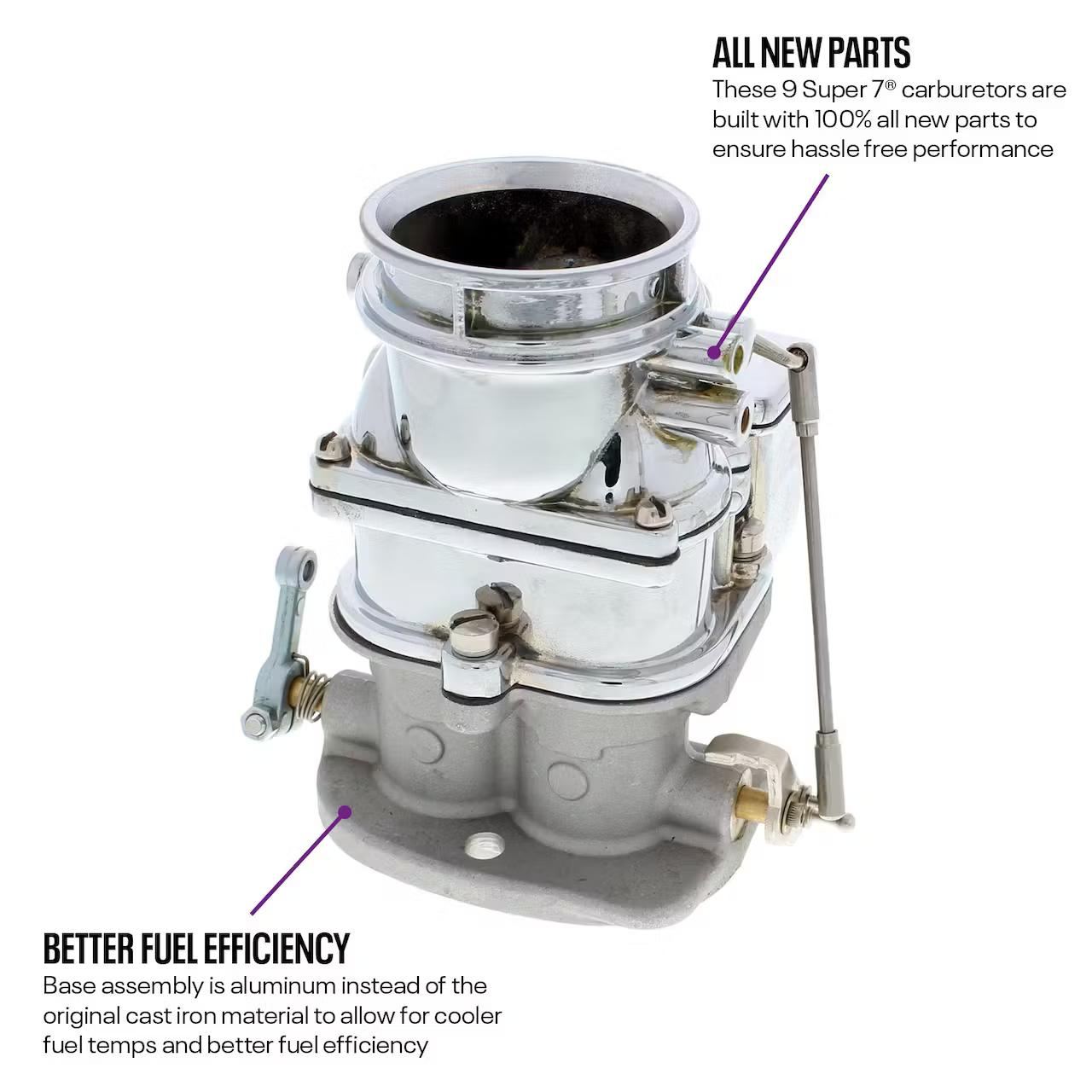 ALL NEW PARTS
These 9 Super 7® carburetors are built with 100% all new parts to ensure hassle free performance

BETTER FUEL EFFICIENCY
Base assembly is aluminum instead of the original cast iron material to allow for cooler fuel temps and better fuel efficiency