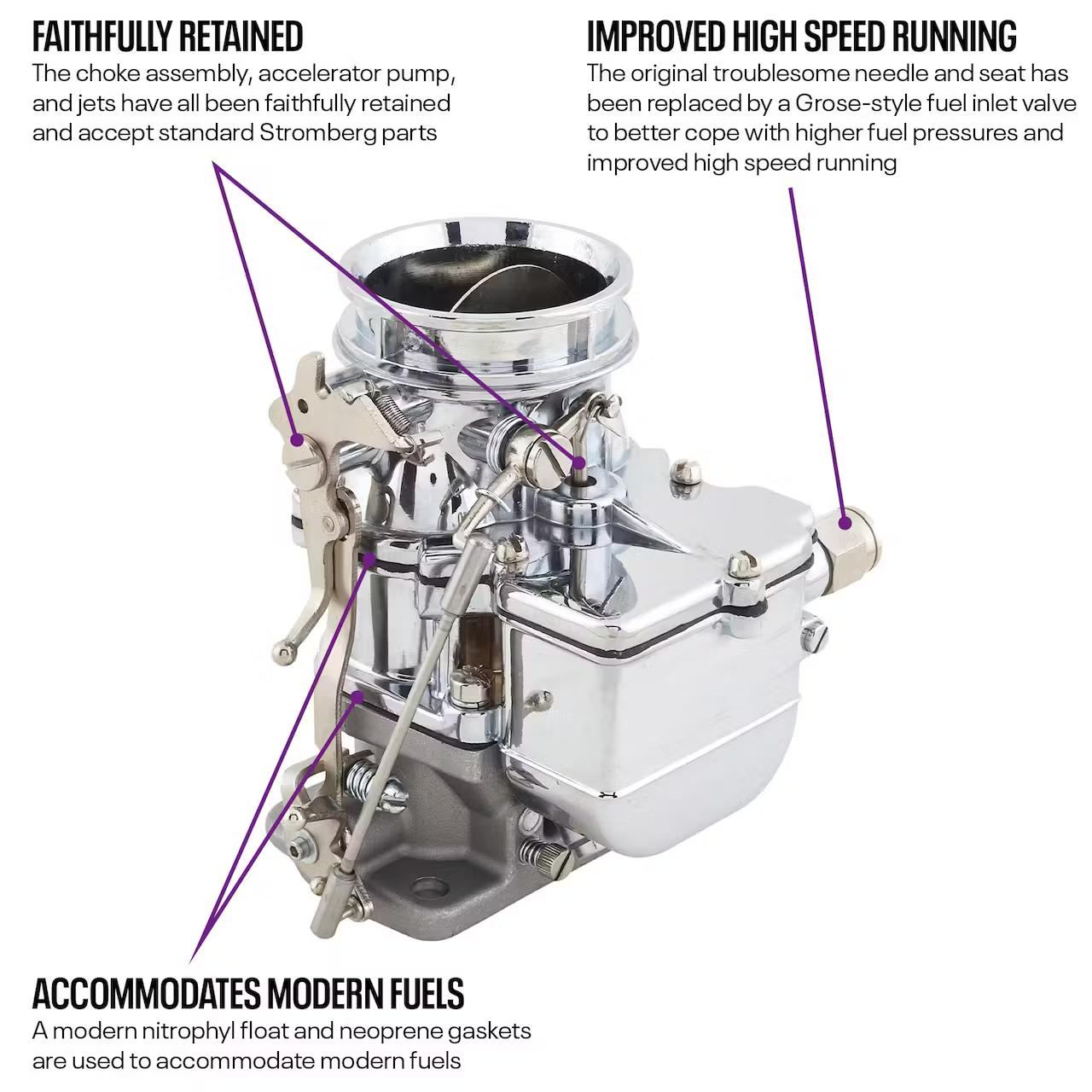 FAITHFULLY RETAINED
The choke assembly, accelerator pump, and jets have all been faithfully retained and accept standard Stromberg parts

IMPROVED HIGH SPEED RUNNING
The original troublesome needle and seat has been replaced by a Grose-style fuel inlet valve to better cope with higher fuel pressures and improved high speed running

ACCOMMODATES MODERN FUELS
A modern nitrophyl float and neoprene gaskets are used to accommodate modern fuels