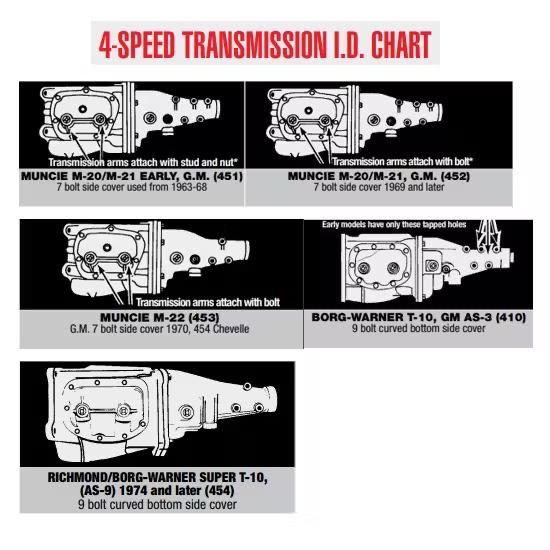 4-SPEED TRANSMISSION I.D. CHART

Transmission arms attach with stud and nut*

MUNCIE M-20/M-21 EARLY, G.M. (451)
7 bolt side cover used from 1963-68

Transmission arms attach with bolt*

MUNCIE M-20/M-21, G.M. (452)
7 bolt side cover 1969 and later

Transmission arms attach with bolt

MUNCIE M-22 (453)
G.M. 7 bolt side cover 1970, 454 Chevelle

Early models have only these tapped holes

BORG-WARNER T-10, GM AS-3 (410)
9 bolt curved bottom side cover

RICHMOND/BORG-WARNER SUPER T-10, (AS-9) 1974 and later (454)
9 bolt curved bottom side cover